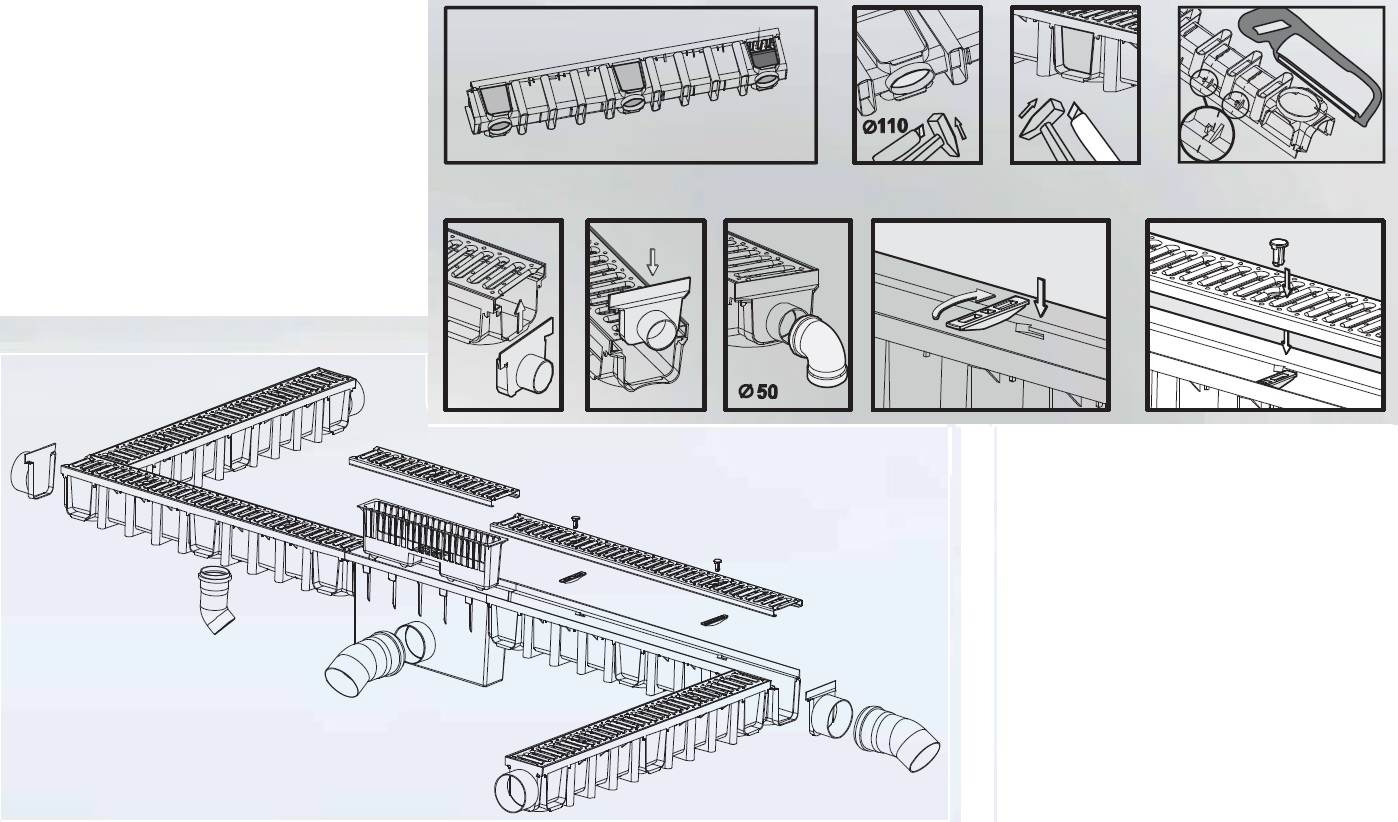 Ø110

Ø 50